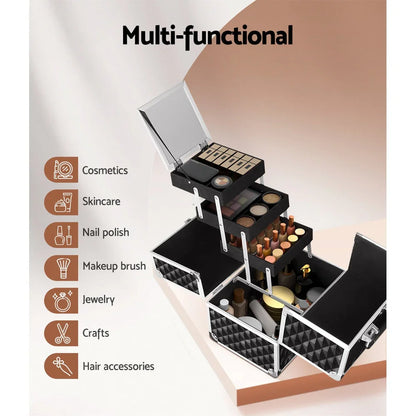 Multi-functional

Cosmetics

Skincare

Nail polish

Makeup brush

Jewelry

Crafts

Hair accessories