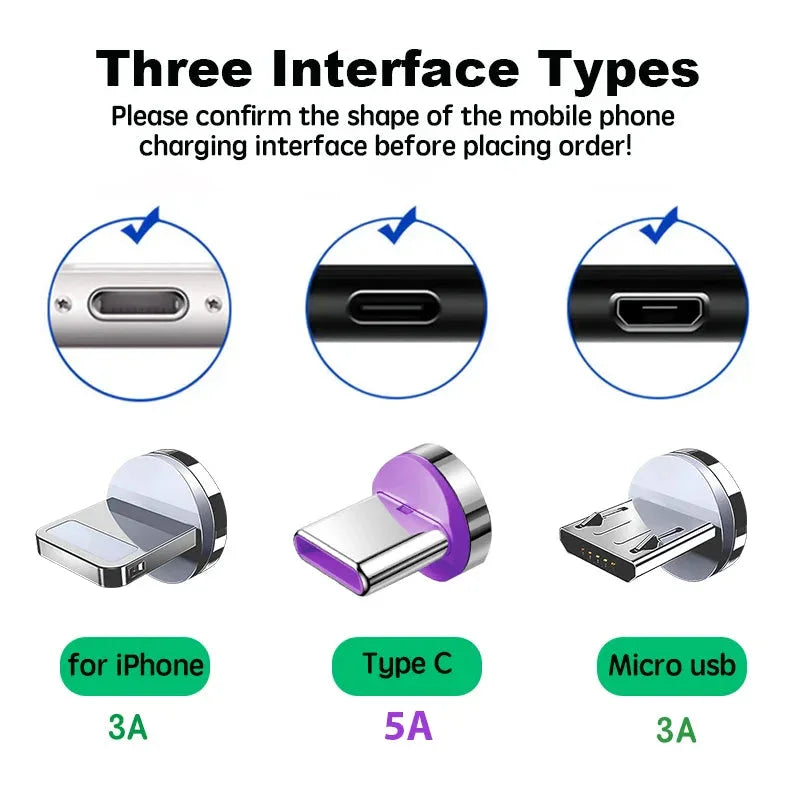 Three Interface Types

Please confirm the shape of the mobile phone charging interface before placing order!

for iPhone
3A

Type C
5A

Micro usb
3A