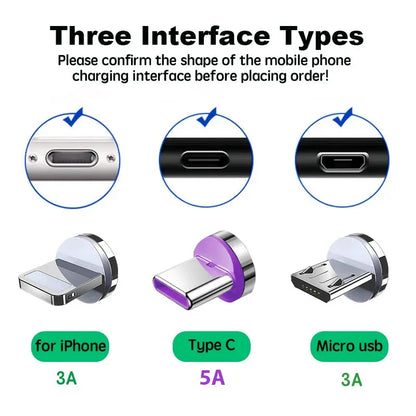 Three Interface Types

Please confirm the shape of the mobile phone charging interface before placing order!

for iPhone

3A

Type C

5A

Micro usb

3A