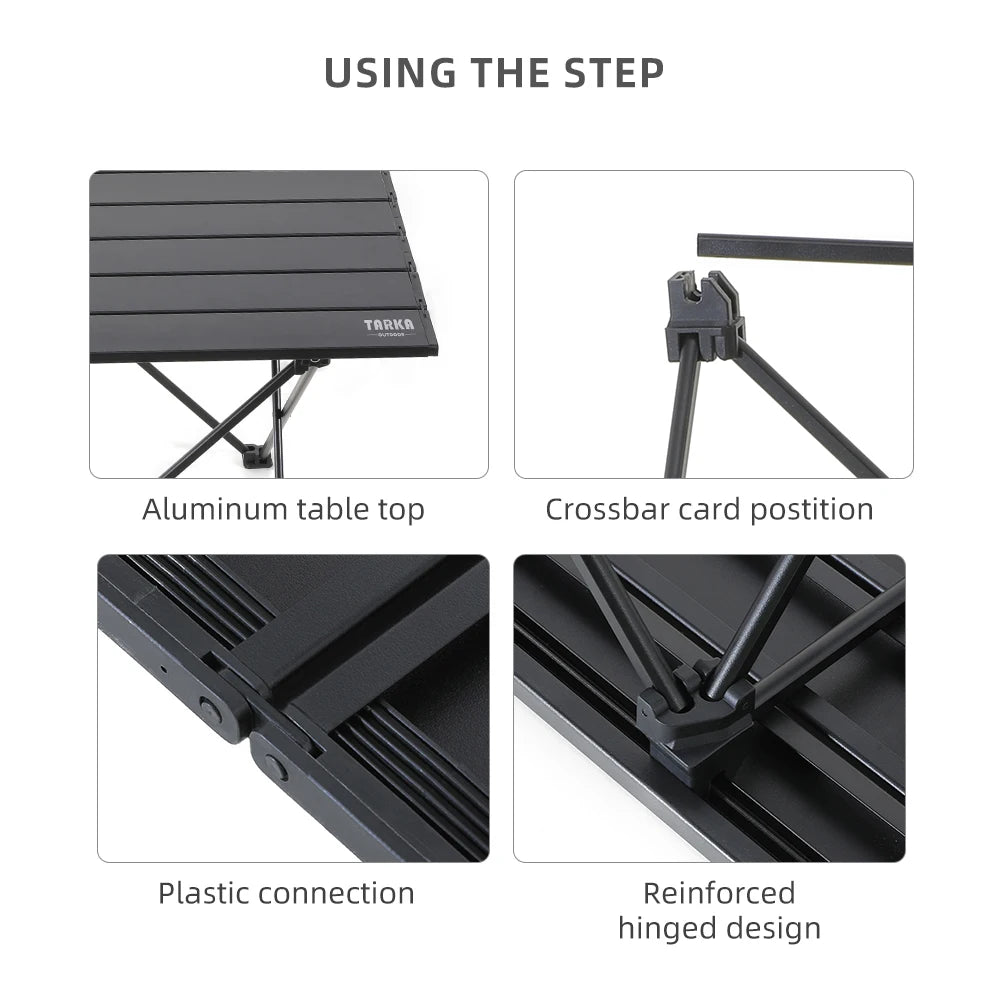 USING THE STEP

TARKA
OUTDOOR

Aluminum table top

Crossbar card postition

Plastic connection

Reinforced hinged design