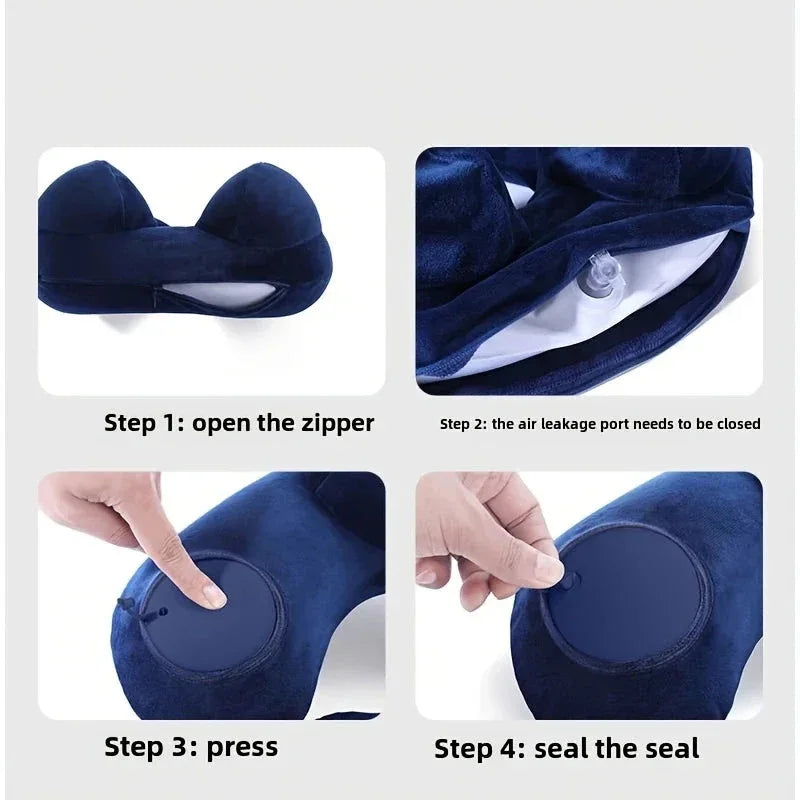 Step 1: open the zipper

Step 2: the air leakage port needs to be closed

Step 3: press

Step 4: seal the seal