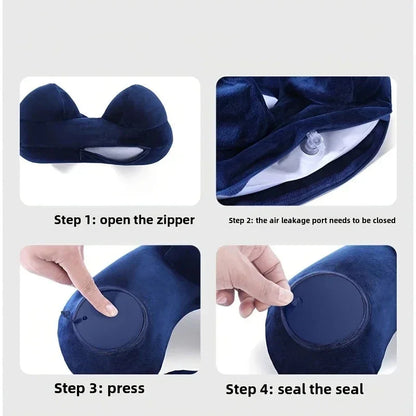 Step 1: open the zipper

Step 2: the air leakage port needs to be closed

Step 3: press

Step 4: seal the seal