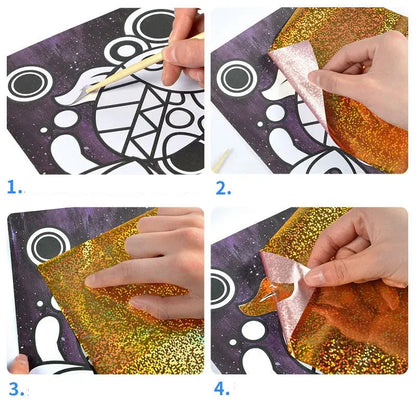 1.

2.

3.

4.