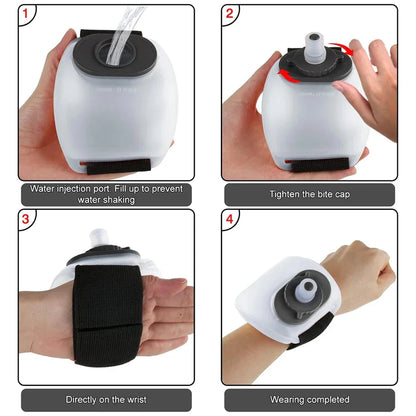 1

Water injection port. Fill up to prevent water shaking

2

Tighten the bite cap

3

Directly on the wrist

4

Wearing completed