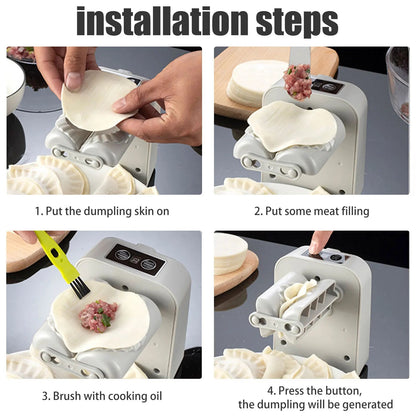 installation steps

1. Put the dumpling skin on

2. Put some meat filling

3. Brush with cooking oil

4. Press the button, the dumpling will be generated