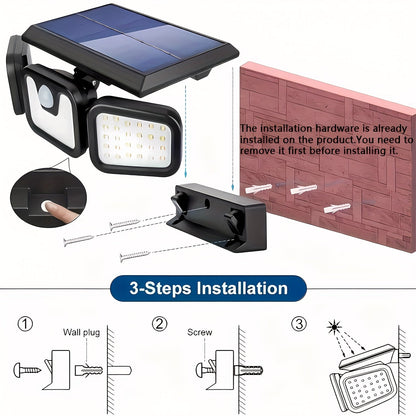 The installation hardware is already installed on the product.You need to remove it first before installing it.

3-Steps Installation

①

Wall plug

②

Screw

③