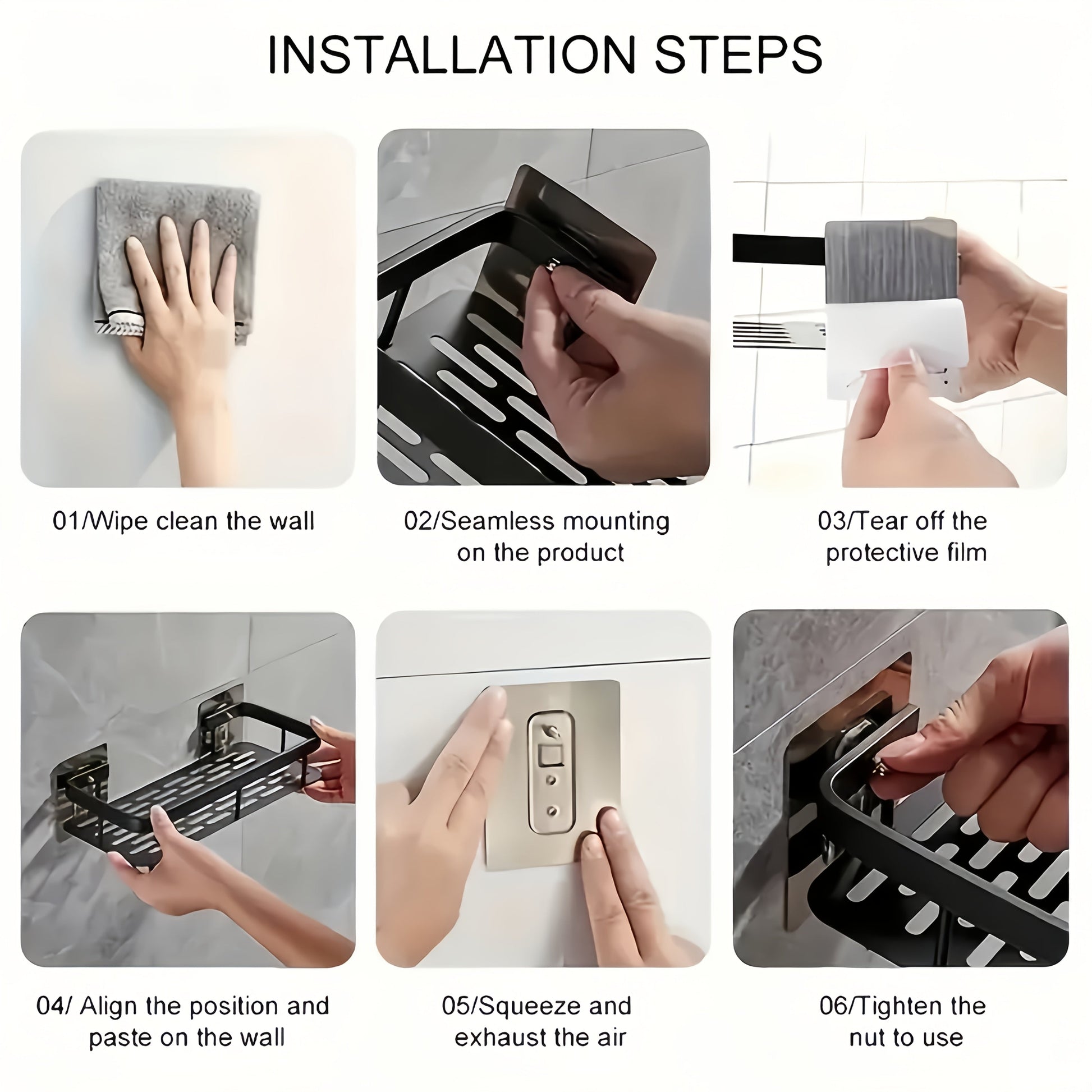 INSTALLATION STEPS

01/Wipe clean the wall

02/Seamless mounting on the product

03/Tear off the protective film

04/ Align the position and paste on the wall

05/Squeeze and exhaust the air

06/Tighten the nut to use