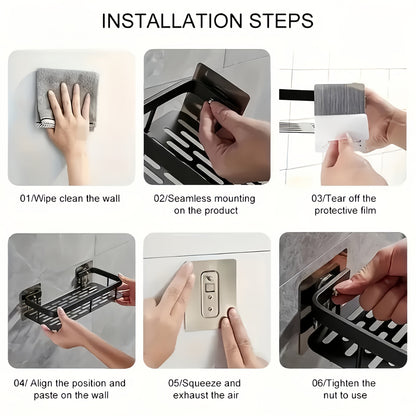 INSTALLATION STEPS

01/Wipe clean the wall

02/Seamless mounting on the product

03/Tear off the protective film

04/ Align the position and paste on the wall

05/Squeeze and exhaust the air

06/Tighten the nut to use