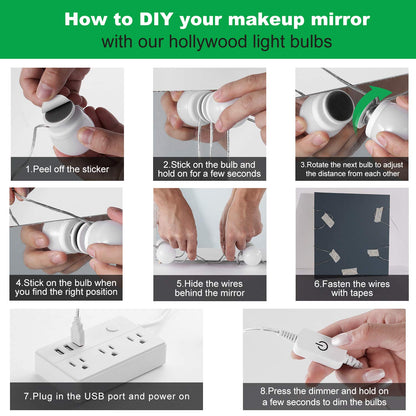 How to DIY your makeup mirror
with our hollywood light bulbs

1.Peel off the sticker

2.Stick on the bulb and hold on for a few seconds

3.Rotate the next bulb to adjust the distance from each other

4.Stick on the bulb when you find the right position

5.Hide the wires behind the mirror

6.Fasten the wires with tapes

7.Plug in the USB port and power on

8.Press the dimmer and hold on a few seconds to dim the bulbs